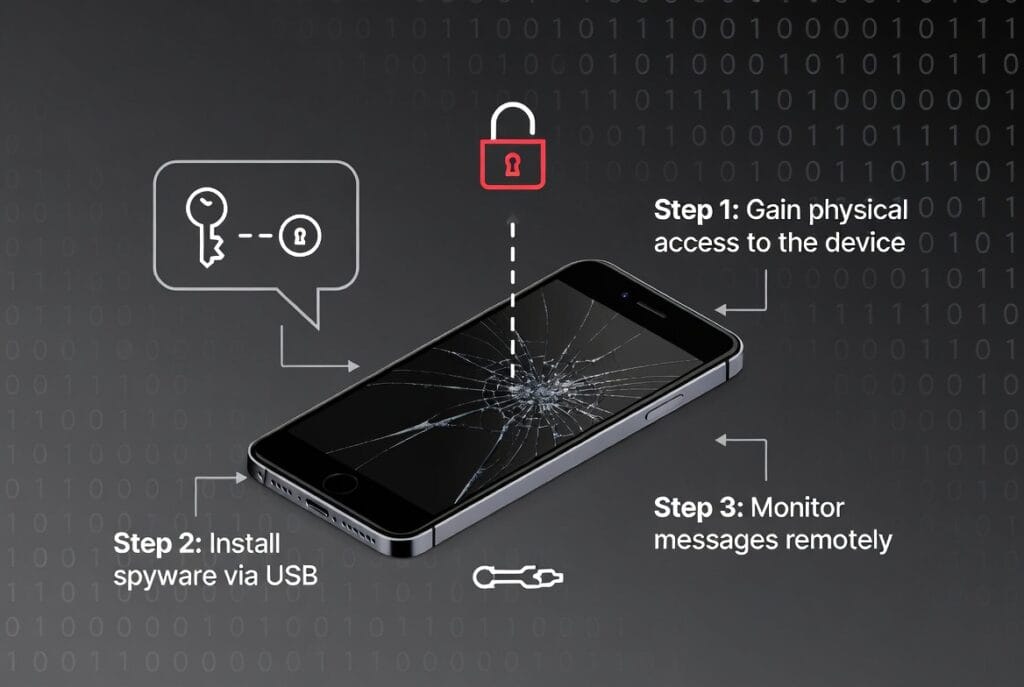 Step 1: Gain physical access to the device

Step 2: Install spyware via USB

Step 3: Monitor messages remotely